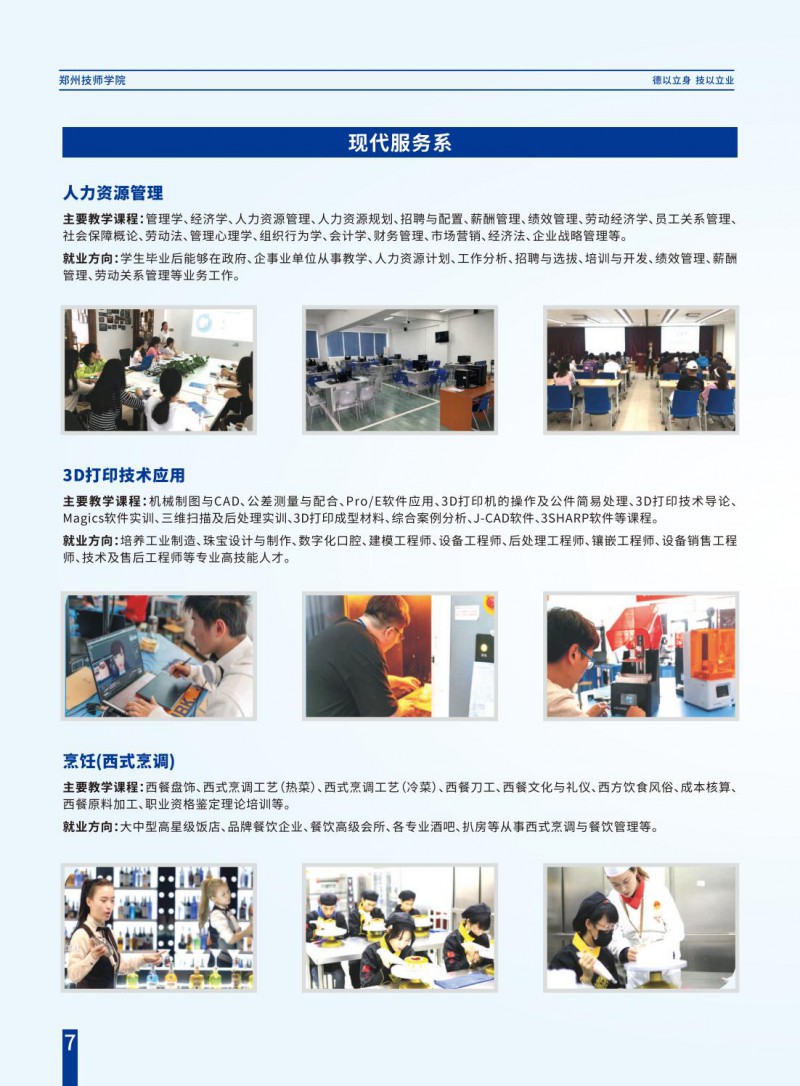 郑州技师学院

德以立身 技以立业

现代服务系

人力资源管理

主要教学课程：管理学、经济学、人力资源管理、人力资源规划、招聘与配置、薪酬管理、绩效管理、劳动经济学、员工关系管理、社会保障概论、劳动法、管理心理学、组织行为学、会计学、财务管理、市场营销、经济法、企业战略管理等。

就业方向：学生毕业后能够在政府、企事业单位从事教学、人力资源计划、工作分析、招聘与选拔、培训与开发、绩效管理、薪酬管理、劳动关系管理等业务工作。

3D打印技术应用

主要教学课程：机械制图与CAD、公差测量与配合、Pro/E软件应用、3D打印机的操作及公件简易处理、3D打印技术导论、Magics软件实训、三维扫描及后处理实训、3D打印成型材料、综合案例分析、J-CAD软件、3SHARP软件等课程。

就业方向：培养工业制造、珠宝设计与制作、数字化口腔、建模工程师、设备工程师、后处理工程师、镶嵌工程师、设备销售工程师、技术及售后工程师等专业高技能人才。

烹饪(西式烹调)

主要教学课程：西餐盘饰、西式烹调工艺（热菜）、西式烹调工艺（冷菜）、西餐刀工、西餐文化与礼仪、西方饮食风俗、成本核算、西餐原料加工、职业资格鉴定理论培训等。

就业方向：大中型高星级饭店、品牌餐饮企业、餐饮高级会所、各专业酒吧、扒房等从事西式烹调与餐饮管理等。

7